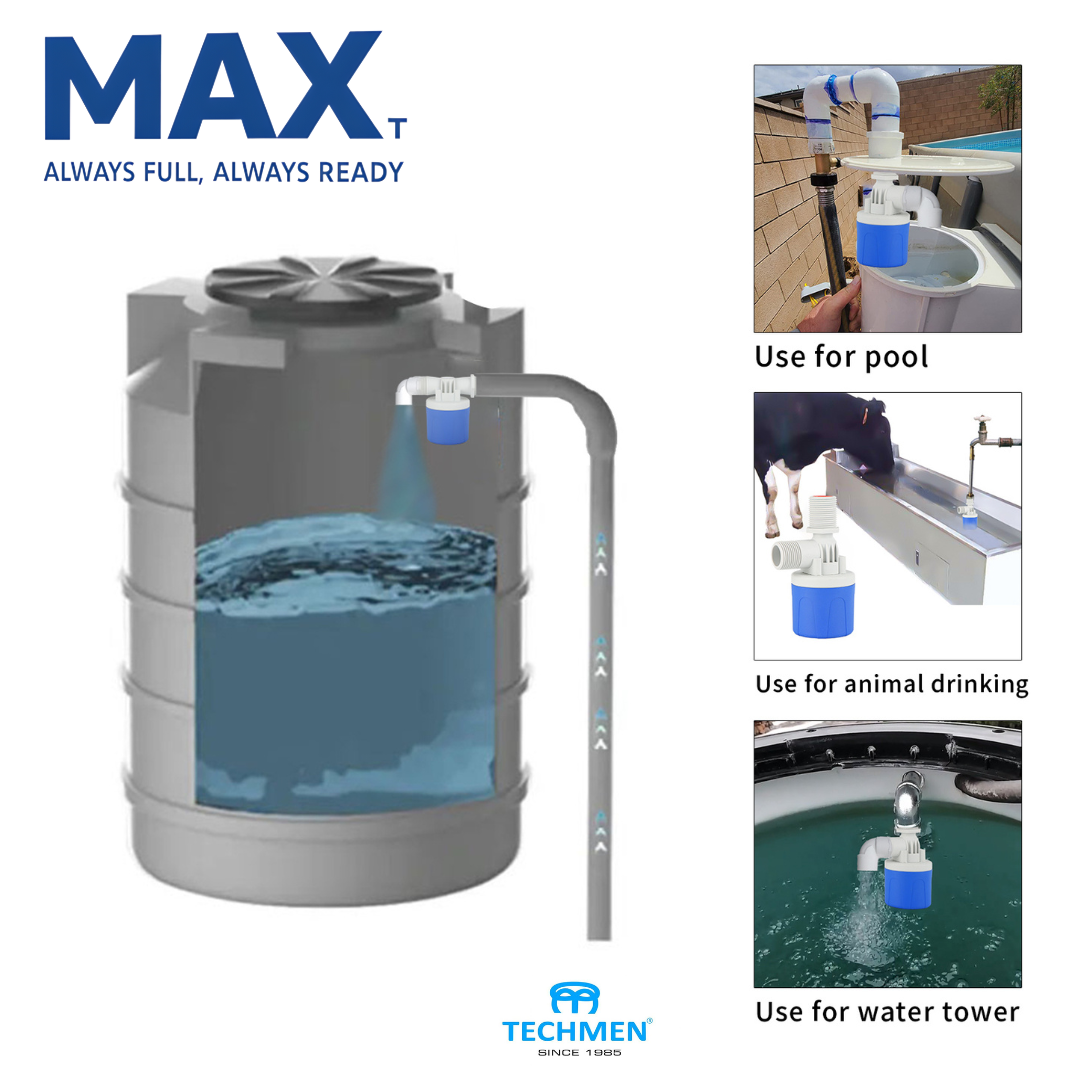 MAX T
ALWAYS FULL, ALWAYS READY

Use for pool

Use for animal drinking

Use for water tower

TECHMEN®
SINCE 1985